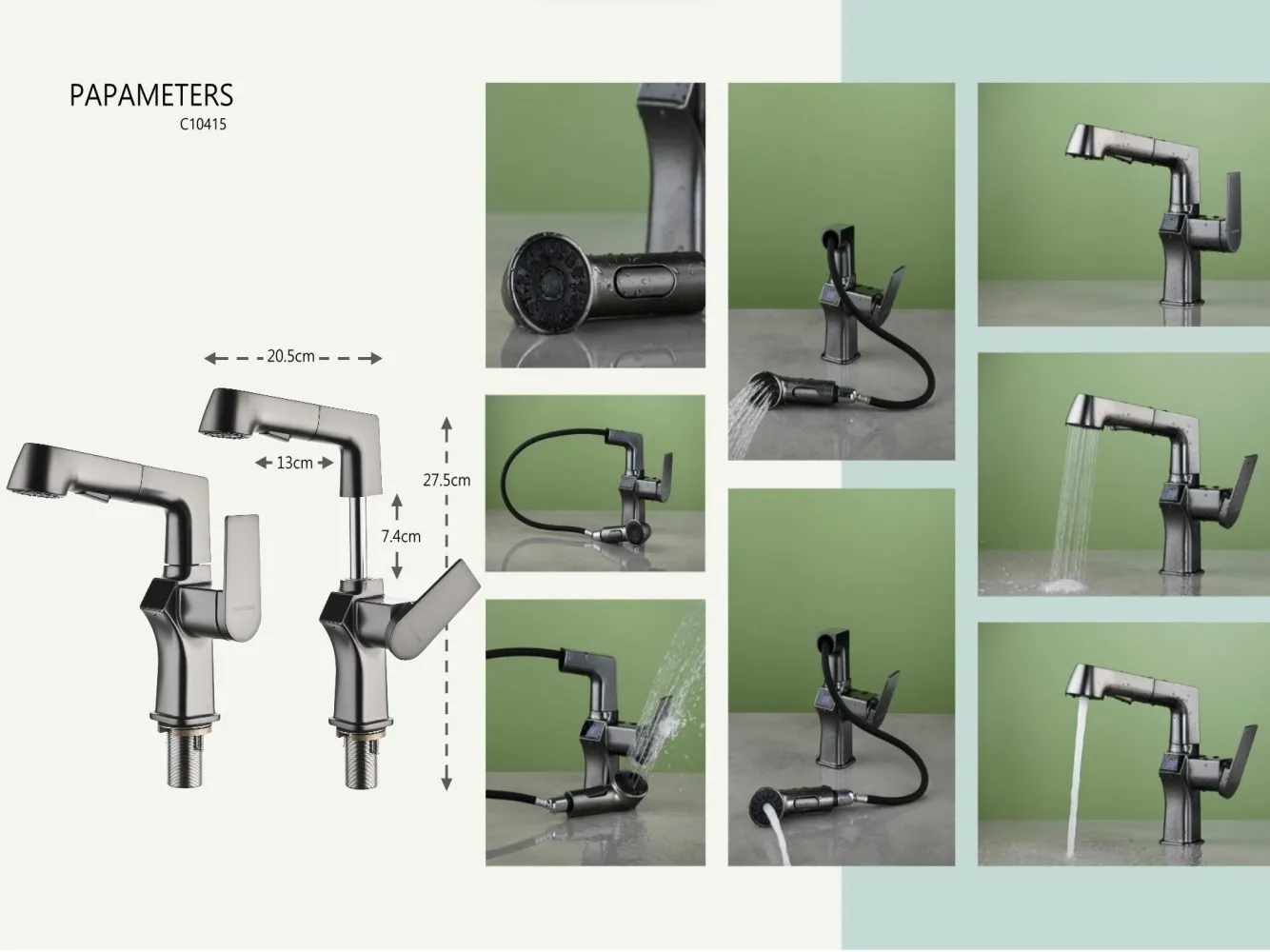 PAPAMETERS
C10415

20.5cm
13cm
27.5cm
7.4cm